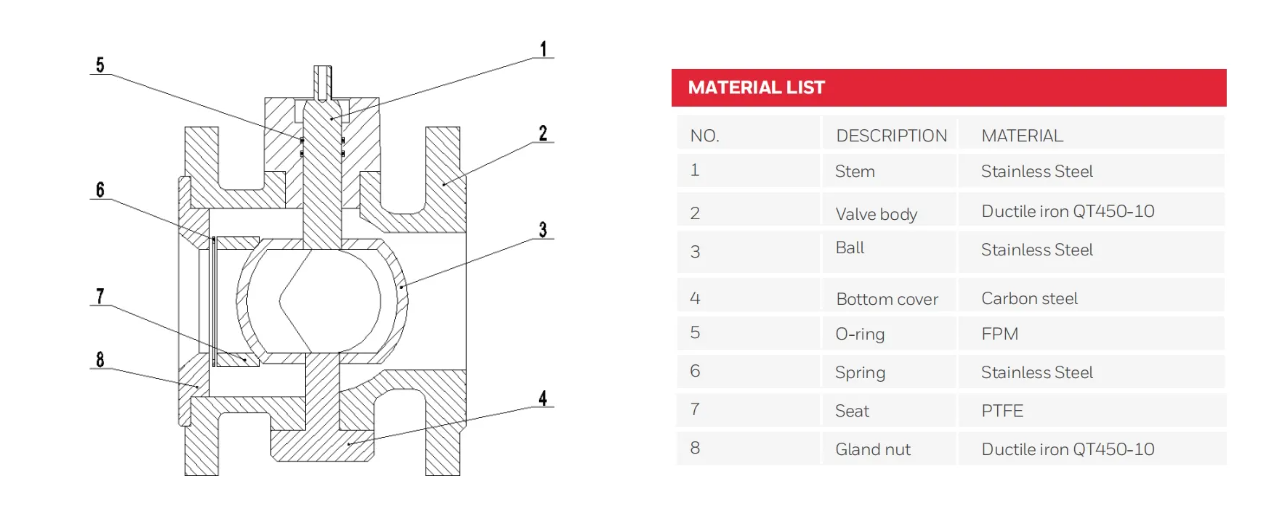 5
1
2
6
3
7
8
4

MATERIAL LIST

| NO. | DESCRIPTION | MATERIAL |
|---|---|---|
| 1 | Stem | Stainless Steel |
| 2 | Valve body | Ductile iron QT450-10 |
| 3 | Ball | Stainless Steel |
| 4 | Bottom cover | Carbon steel |
| 5 | O-ring | FPM |
| 6 | Spring | Stainless Steel |
| 7 | Seat | PTFE |
| 8 | Gland nut | Ductile iron QT450-10 |