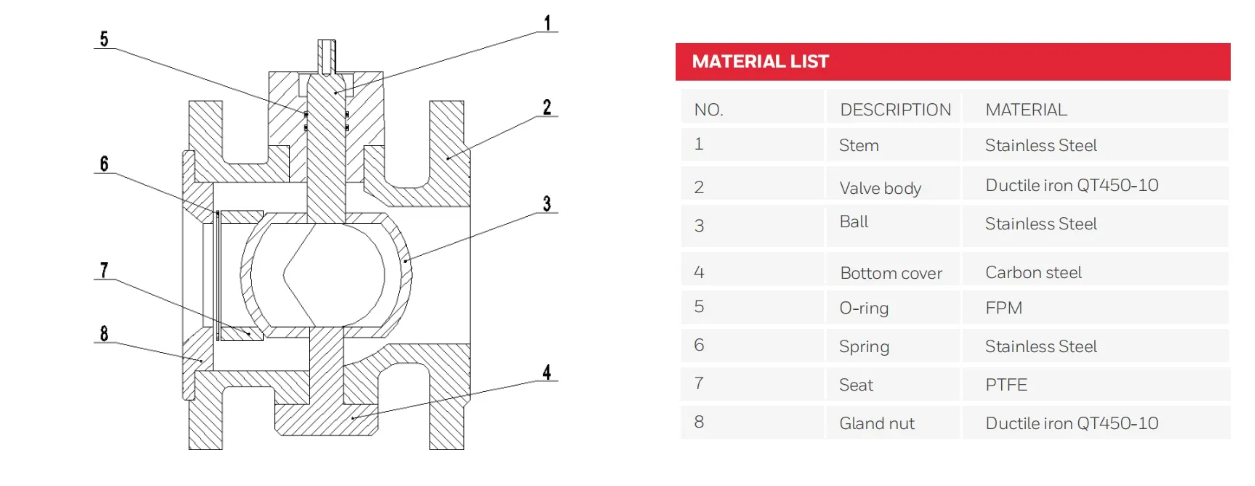 5
1
2
6
3
7
8
4

MATERIAL LIST

| NO. | DESCRIPTION | MATERIAL |
|---|---|---|
| 1 | Stem | Stainless Steel |
| 2 | Valve body | Ductile iron QT450-10 |
| 3 | Ball | Stainless Steel |
| 4 | Bottom cover | Carbon steel |
| 5 | O-ring | FPM |
| 6 | Spring | Stainless Steel |
| 7 | Seat | PTFE |
| 8 | Gland nut | Ductile iron QT450-10 |